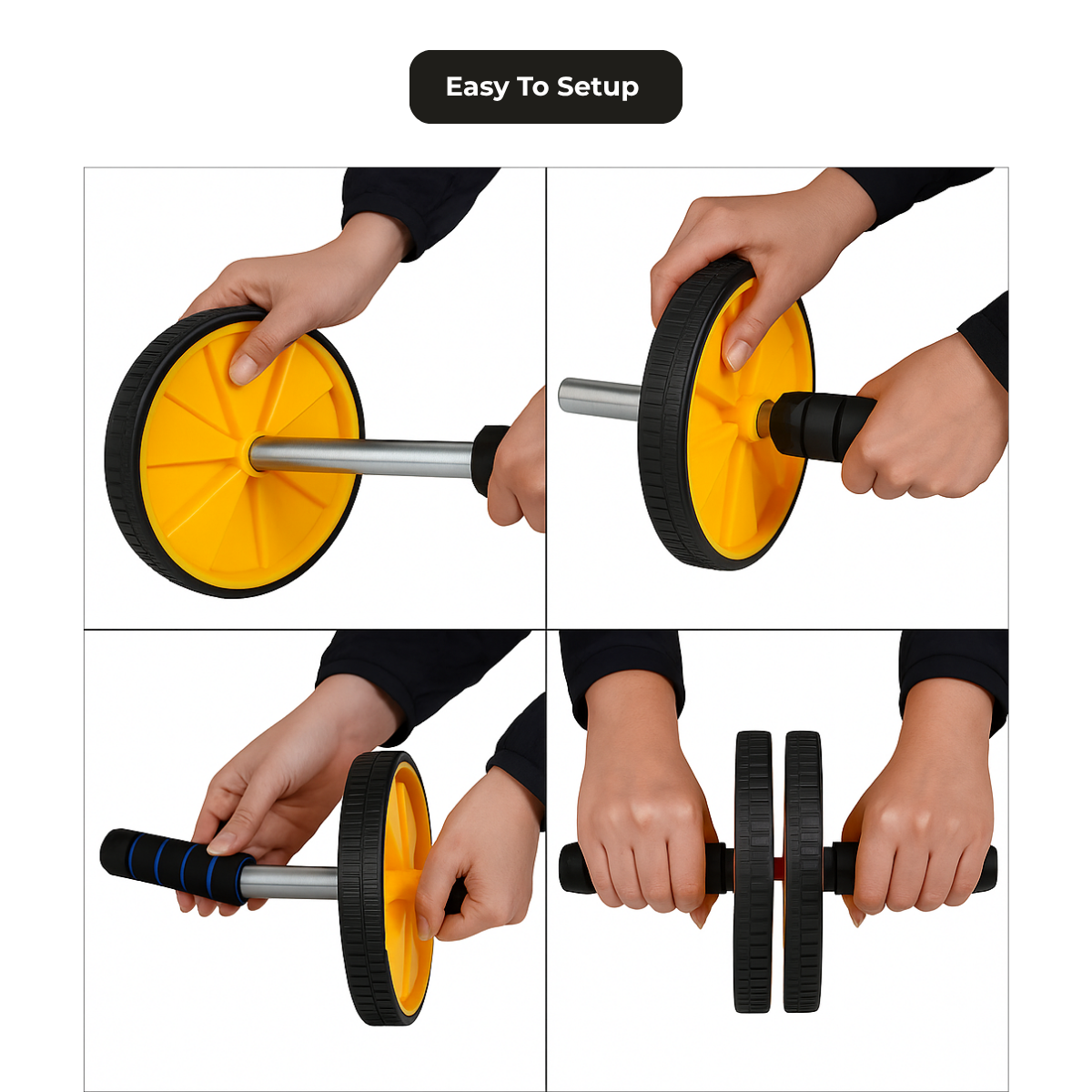 Easy To Setup